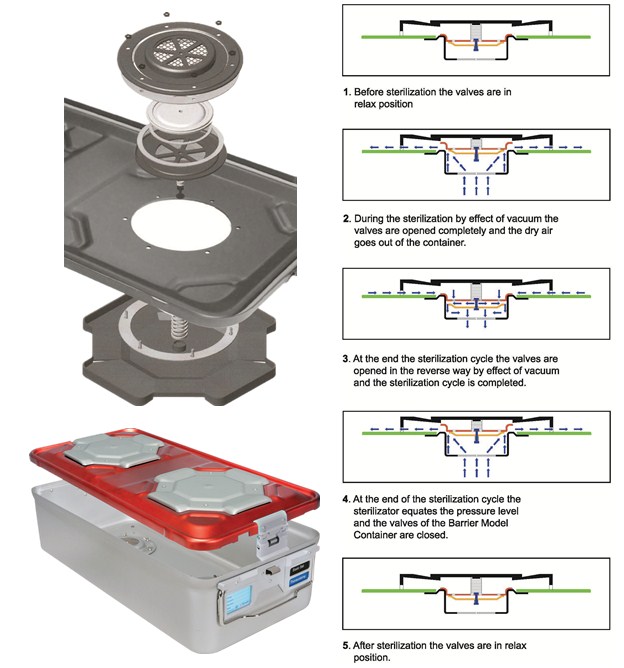 1. Before sterilization the valves are in relax position

2. During the sterilization by effect of vacuum the valves are opened completely and the dry air goes out of the container.

3. At the end the sterilization cycle the valves are opened in the reverse way by effect of vacuum and the sterilization cycle is completed.

4. At the end of the sterilization cycle the sterilizator equates the pressure level and the valves of the Barrier Model Container are closed.

5. After sterilization the valves are in relax position.